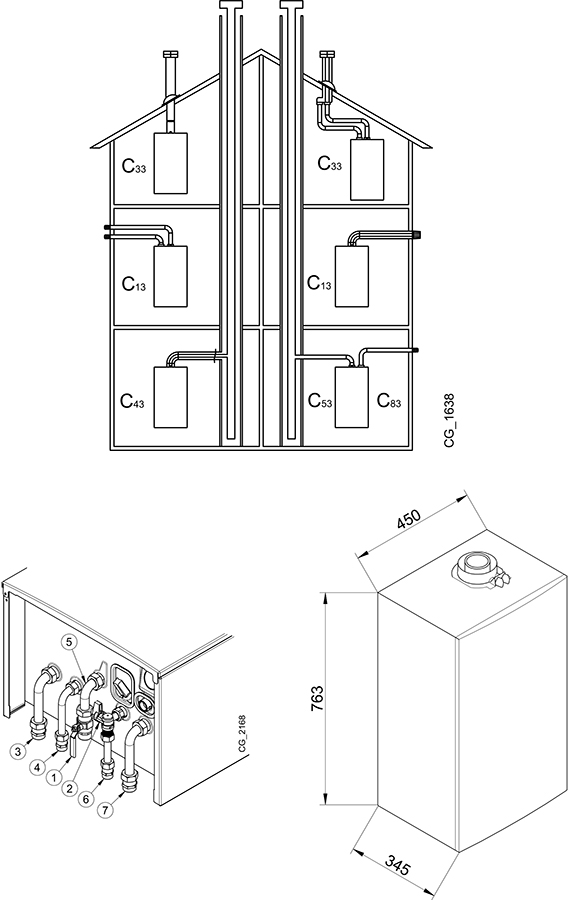 $C_{33}$
$C_{33}$
$C_{13}$
$C_{13}$
$C_{43}$
$C_{53}$
$C_{83}$
CG_1638

5
3
4
1
2
6
7
CG_2168

450
763
345