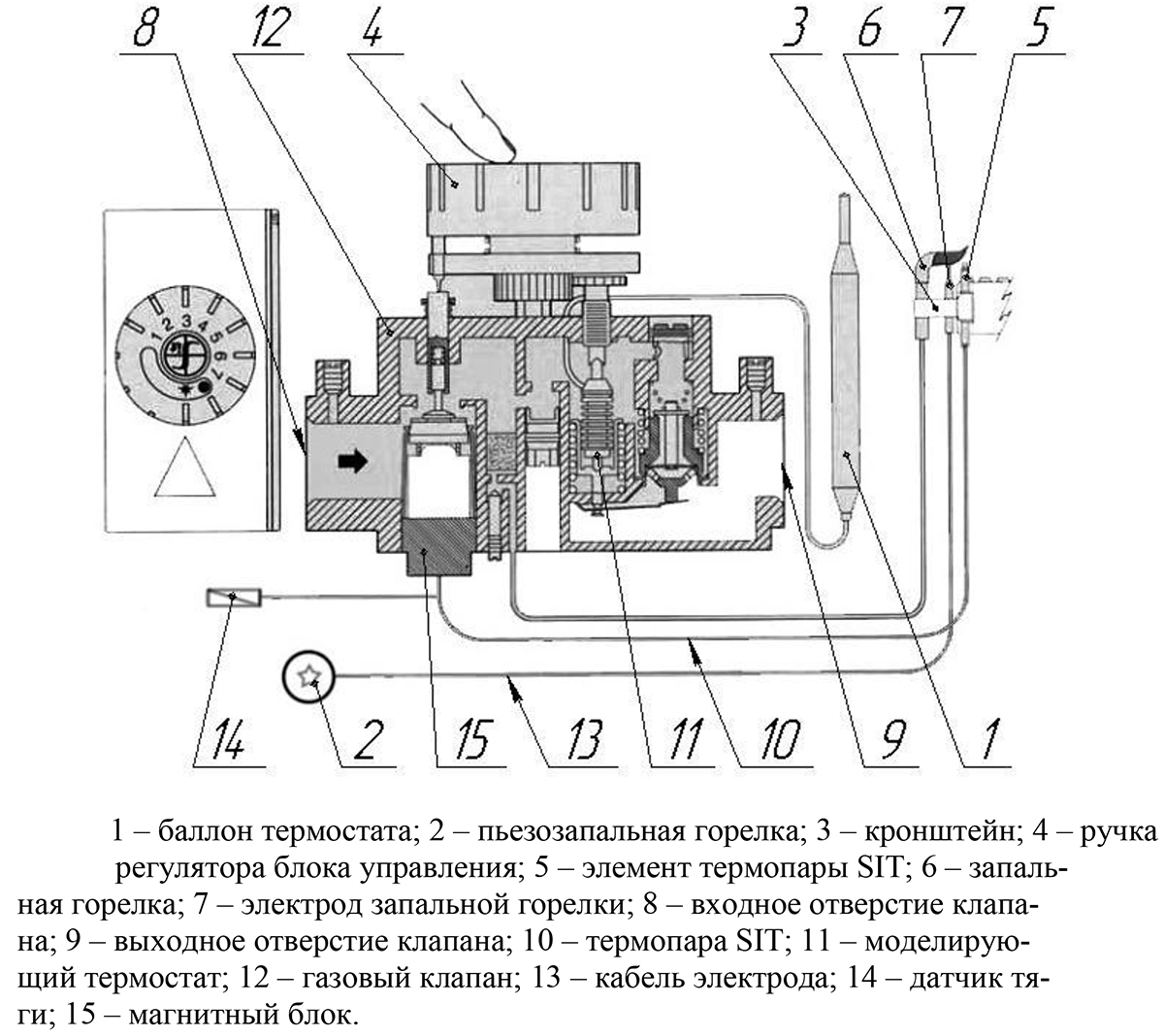 8
12
4
3
6
7
5
1 2 3 4 5 6 7
14
2
15
13
11
10
9
1

1 – баллон термостата; 2 – пьезозапальная горелка; 3 – кронштейн; 4 – ручка регулятора блока управления; 5 – элемент термопары SIT; 6 – запальная горелка; 7 – электрод запальной горелки; 8 – входное отверстие клапана; 9 – выходное отверстие клапана; 10 – термопара SIT; 11 – моделирующий термостат; 12 – газовый клапан; 13 – кабель электрода; 14 – датчик тяги; 15 – магнитный блок.