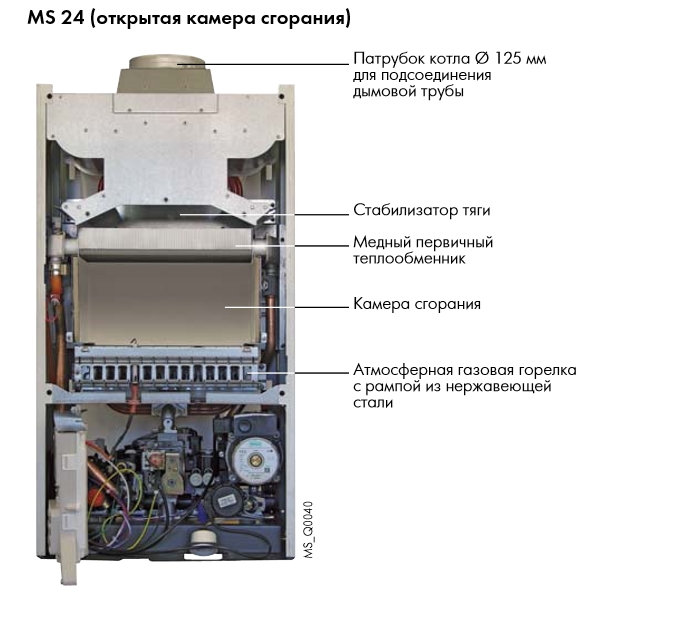 MS 24 (открытая камера сгорания)

Патрубок котла Ø 125 мм для подсоединения дымовой трубы

Стабилизатор тяги

Медный первичный теплообменник

Камера сгорания

Атмосферная газовая горелка с рампой из нержавеющей стали

MS_Q0040