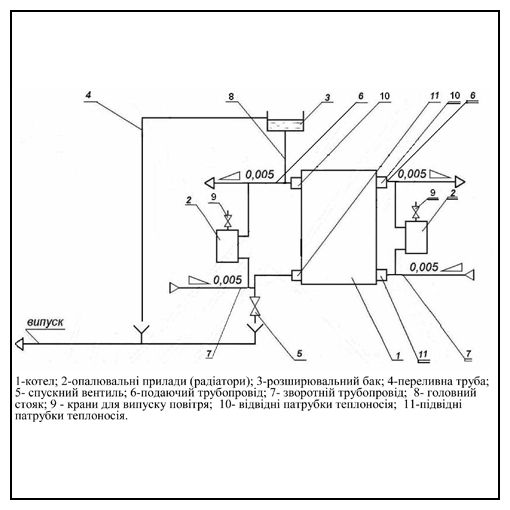 4
8
3
6
10
11
10
6
0,005
0,005
9
2
9
2
0,005
0,005
випуск
7
5
1
11
7

1-котел; 2-опалювальні прилади (радіатори); 3-розширювальний бак; 4-переливна труба; 5- спускний вентиль; 6-подаючий трубопровід; 7- зворотній трубопровід; 8- головний стояк; 9 - крани для випуску повітря; 10- відвідні патрубки теплоносія; 11-підвідні патрубки теплоносія.