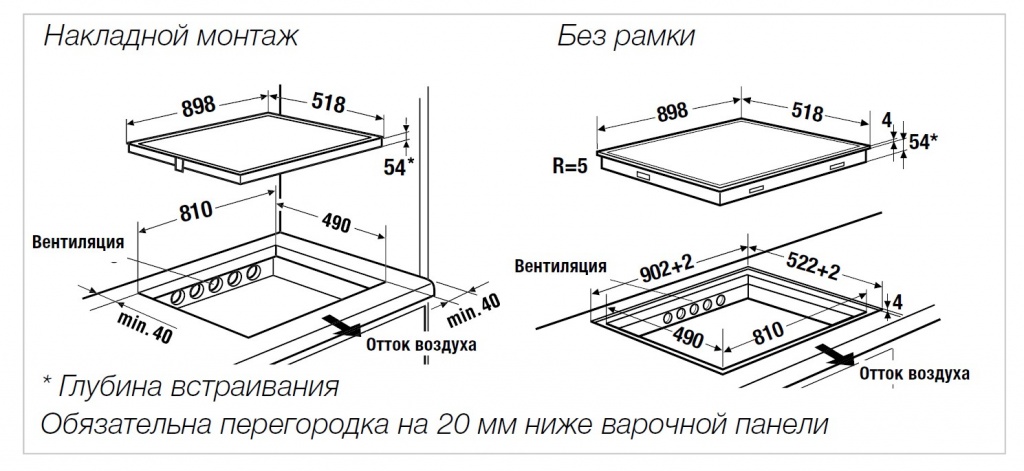 Накладной монтаж

898
518
54*
810
490
Вентиляция
min. 40
min. 40
Отток воздуха

Без рамки

898
518
4
54*
R=5
Вентиляция
902+2
522+2
4
490
810
Отток воздуха

* Глубина встраивания
Обязательна перегородка на 20 мм ниже варочной панели